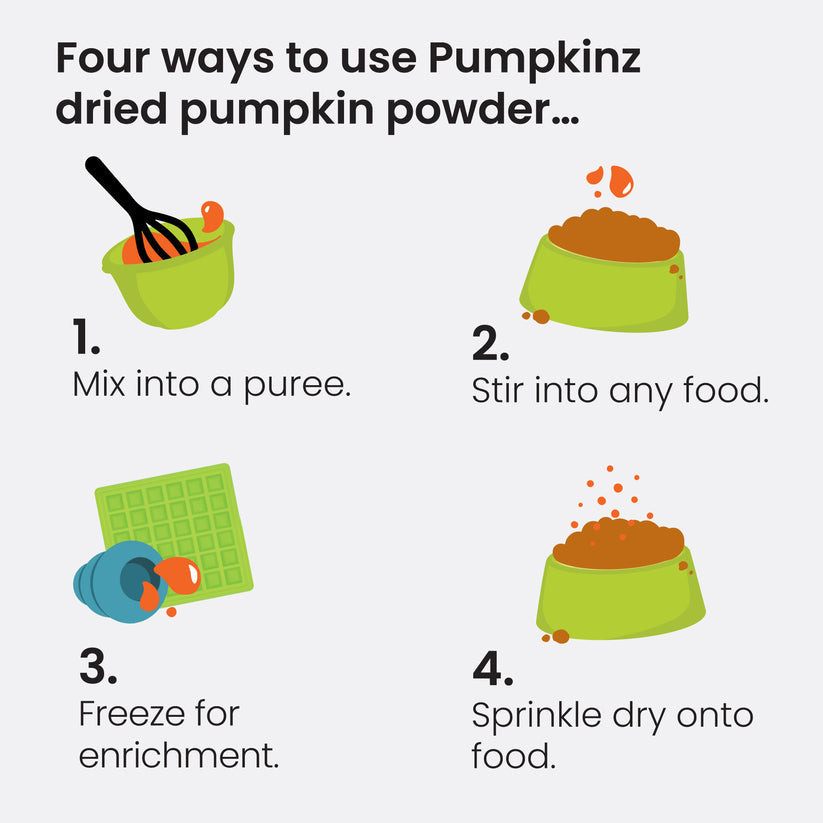 Four ways to use Pumpkinz dried pumpkin powder...

1.
Mix into a puree.

2.
Stir into any food.

3.
Freeze for enrichment.

4.
Sprinkle dry onto food.