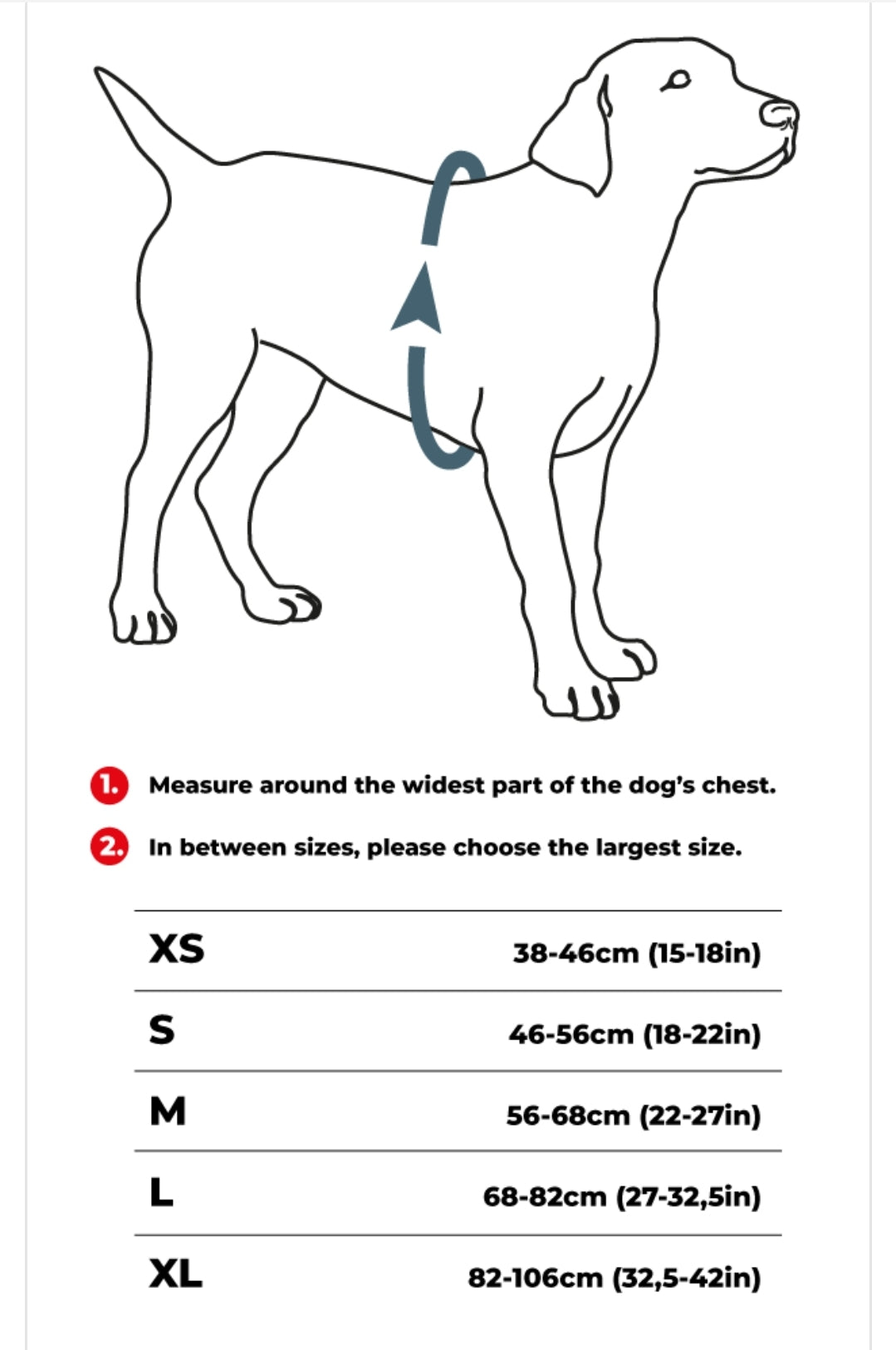 1. Measure around the widest part of the dog's chest.

2. In between sizes, please choose the largest size.

| | |
|---|---|
| XS | 38-46cm (15-18in) |
| S | 46-56cm (18-22in) |
| M | 56-68cm (22-27in) |
| L | 68-82cm (27-32,5in) |
| XL | 82-106cm (32,5-42in) |